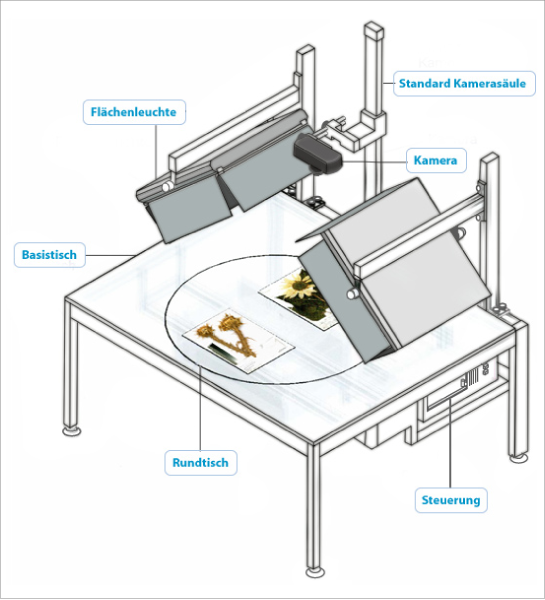 Standard Kamerasäule

Flächenleuchte

Kamera

Basistisch

Rundtisch

Steuerung